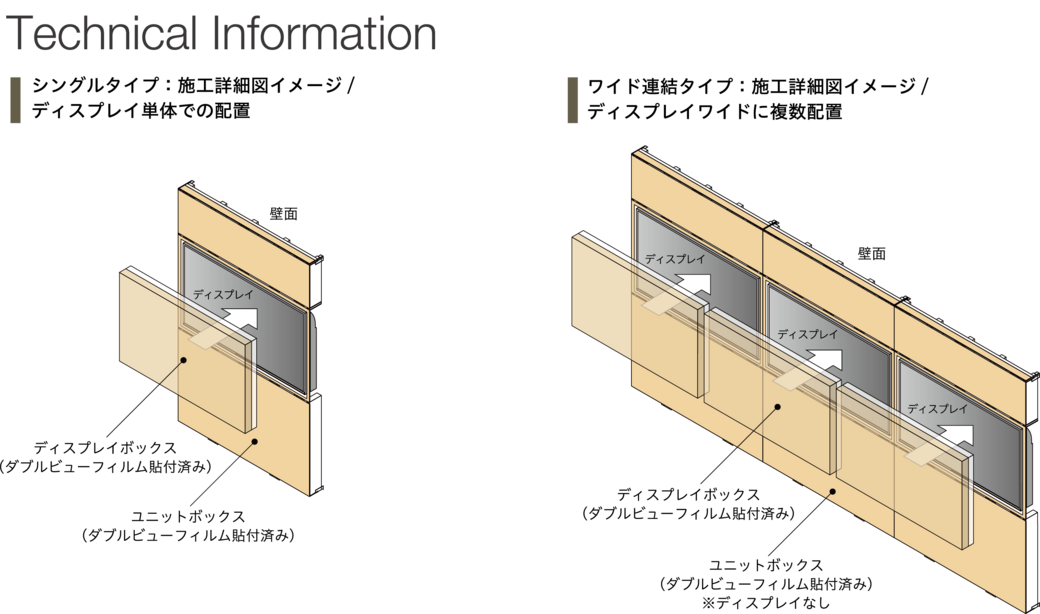 Technical Information

シングルタイプ：施工詳細図イメージ / ディスプレイ単体での配置

壁面

ディスプレイ

ディスプレイボックス
（ダブルビューフィルム貼付済み）

ユニットボックス
（ダブルビューフィルム貼付済み）

ワイド連結タイプ：施工詳細図イメージ / ディスプレイワイドに複数配置

壁面

ディスプレイ

ディスプレイ

ディスプレイ

ディスプレイボックス
（ダブルビューフィルム貼付済み）

ユニットボックス
（ダブルビューフィルム貼付済み）
※ディスプレイなし