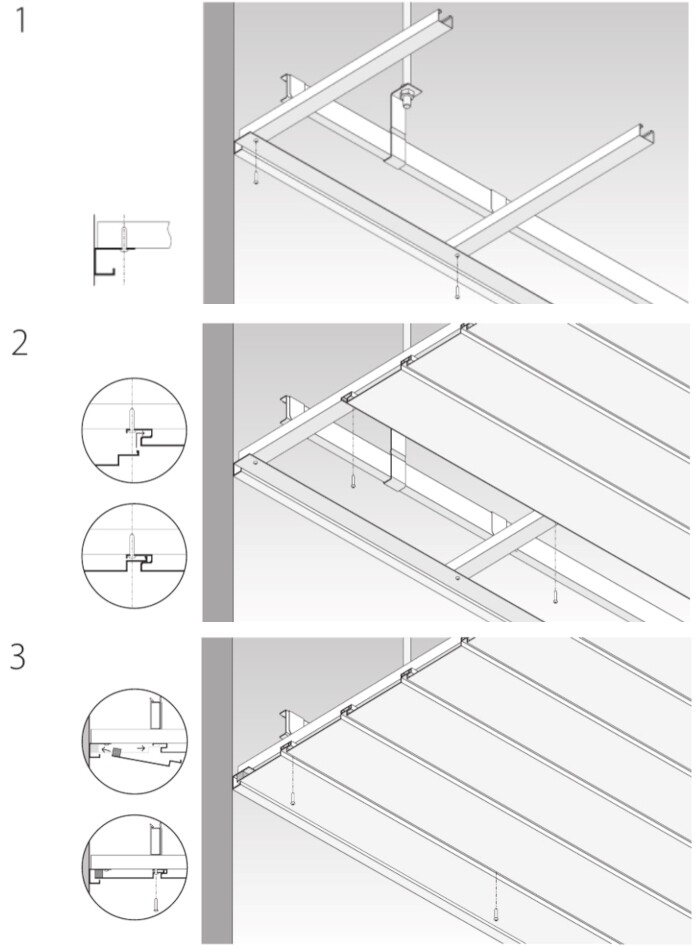 1

2

3