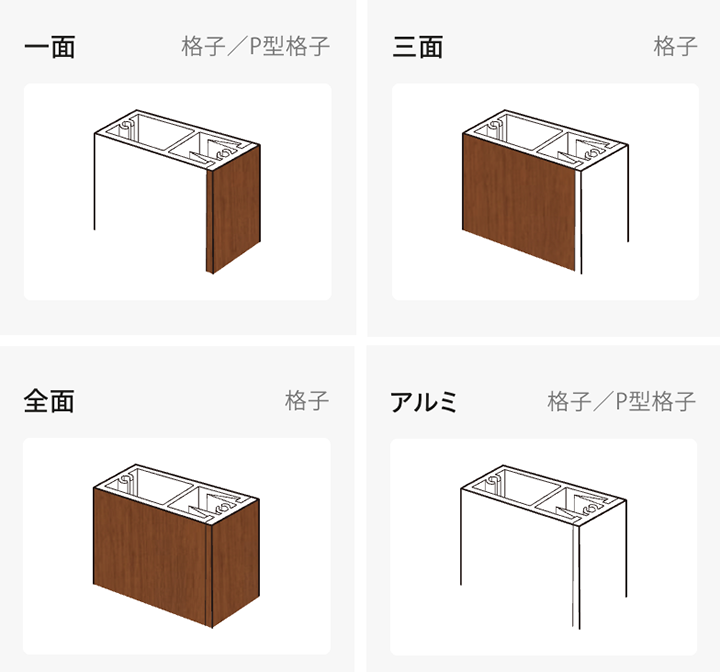 一面 格子／P型格子

三面 格子

全面 格子

アルミ 格子／P型格子