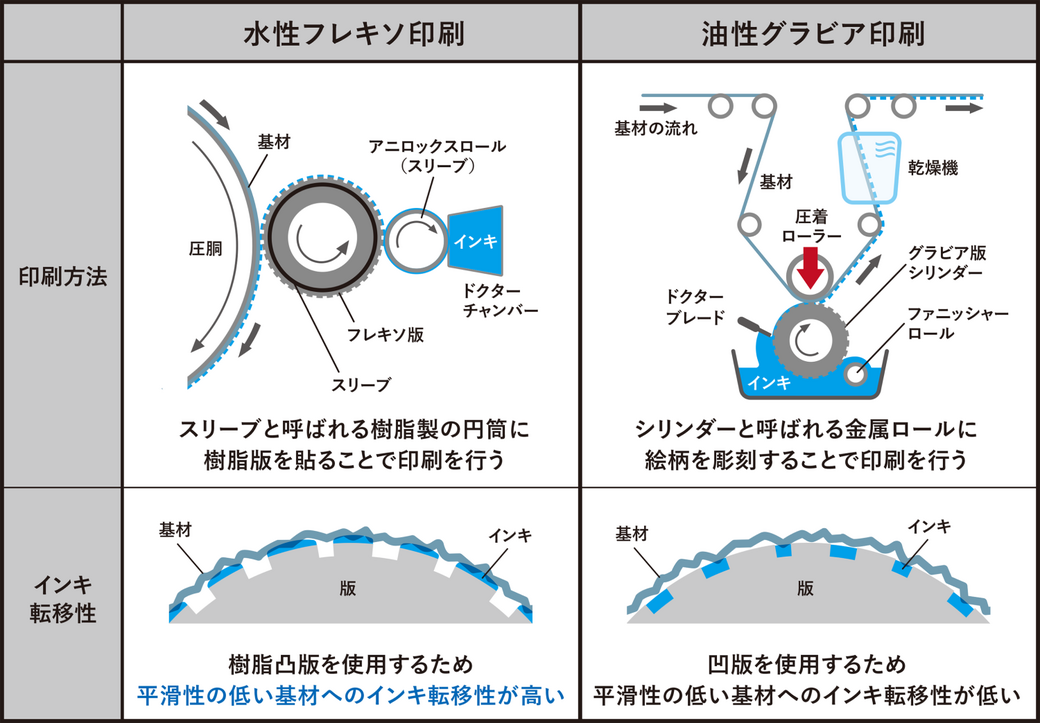 | | 水性フレキソ印刷 | 油性グラビア印刷 |
|---|---|---|
| 印刷方法 | 基材 圧胴 アニロックスロール（スリーブ） インキ ドクターチャンバー フレキソ版 スリーブ スリーブと呼ばれる樹脂製の円筒に樹脂版を貼ることで印刷を行う | 基材の流れ 基材 乾燥機 圧着ローラー グラビア版シリンダー ドクターブレード ファニッシャーロール インキ シリンダーと呼ばれる金属ロールに絵柄を彫刻することで印刷を行う |
| インキ転移性 | 基材 インキ 版 樹脂凸版を使用するため 平滑性の低い基材へのインキ転移性が高い | 基材 インキ 版 凹版を使用するため 平滑性の低い基材へのインキ転移性が低い |