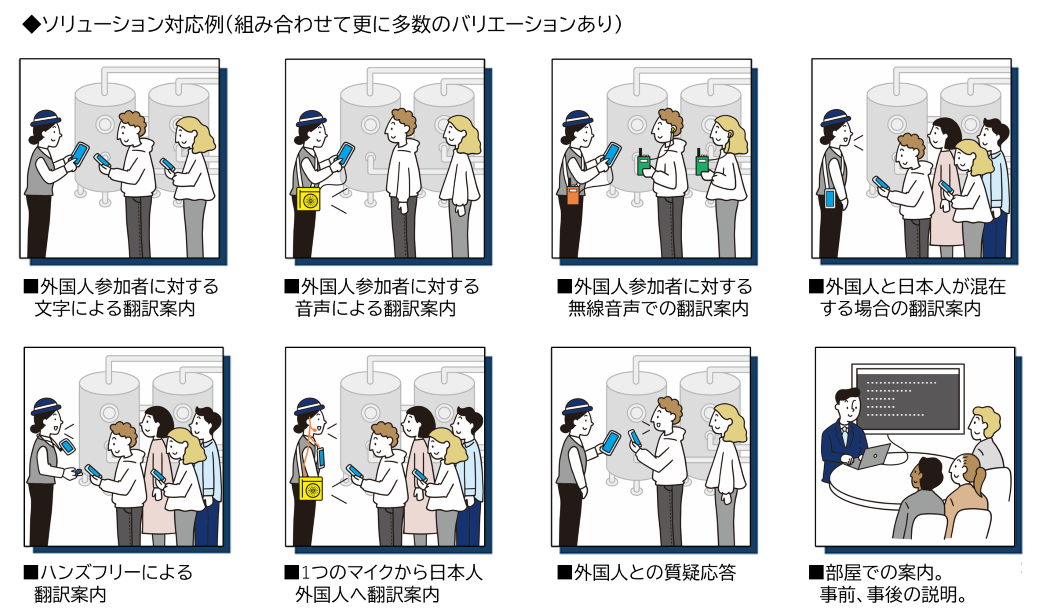 ◆ソリューション対応例（組み合わせて更に多数のバリエーションあり）

■外国人参加者に対する文字による翻訳案内

■外国人参加者に対する音声による翻訳案内

■外国人参加者に対する無線音声での翻訳案内

■外国人と日本人が混在する場合の翻訳案内

■ハンズフリーによる翻訳案内

■1つのマイクから日本人外国人へ翻訳案内

■外国人との質疑応答

■部屋での案内。事前、事後の説明。