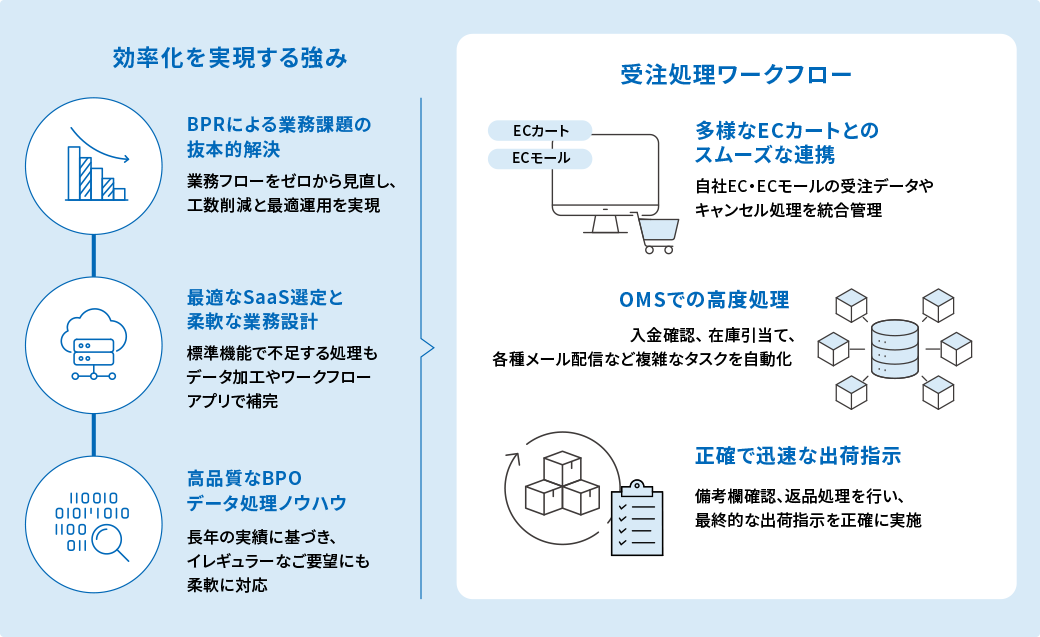 効率化を実現する強み

BPRによる業務課題の抜本的解決

業務フローをゼロから見直し、工数削減と最適運用を実現

最適なSaaS選定と柔軟な業務設計

標準機能で不足する処理もデータ加工やワークフローアプリで補完

110010
0101'1010
1100
011

高品質なBPOデータ処理ノウハウ

長年の実績に基づき、イレギュラーなご要望にも柔軟に対応

受注処理ワークフロー

ECカート
ECモール

多様なECカートとのスムーズな連携

自社EC・ECモールの受注データやキャンセル処理を統合管理

OMSでの高度処理

入金確認、在庫引当て、各種メール配信など複雑なタスクを自動化

正確で迅速な出荷指示

備考欄確認、返品処理を行い、最終的な出荷指示を正確に実施